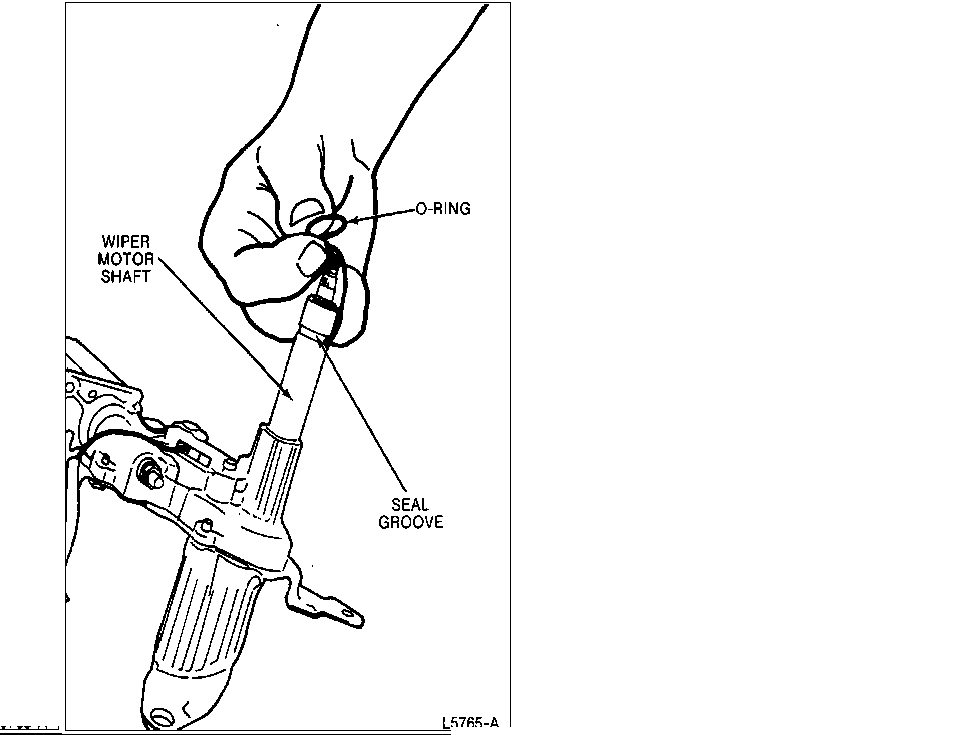 O-RING

WIPER
MOTOR
SHAFT

SEAL
GROOVE

L5765-A